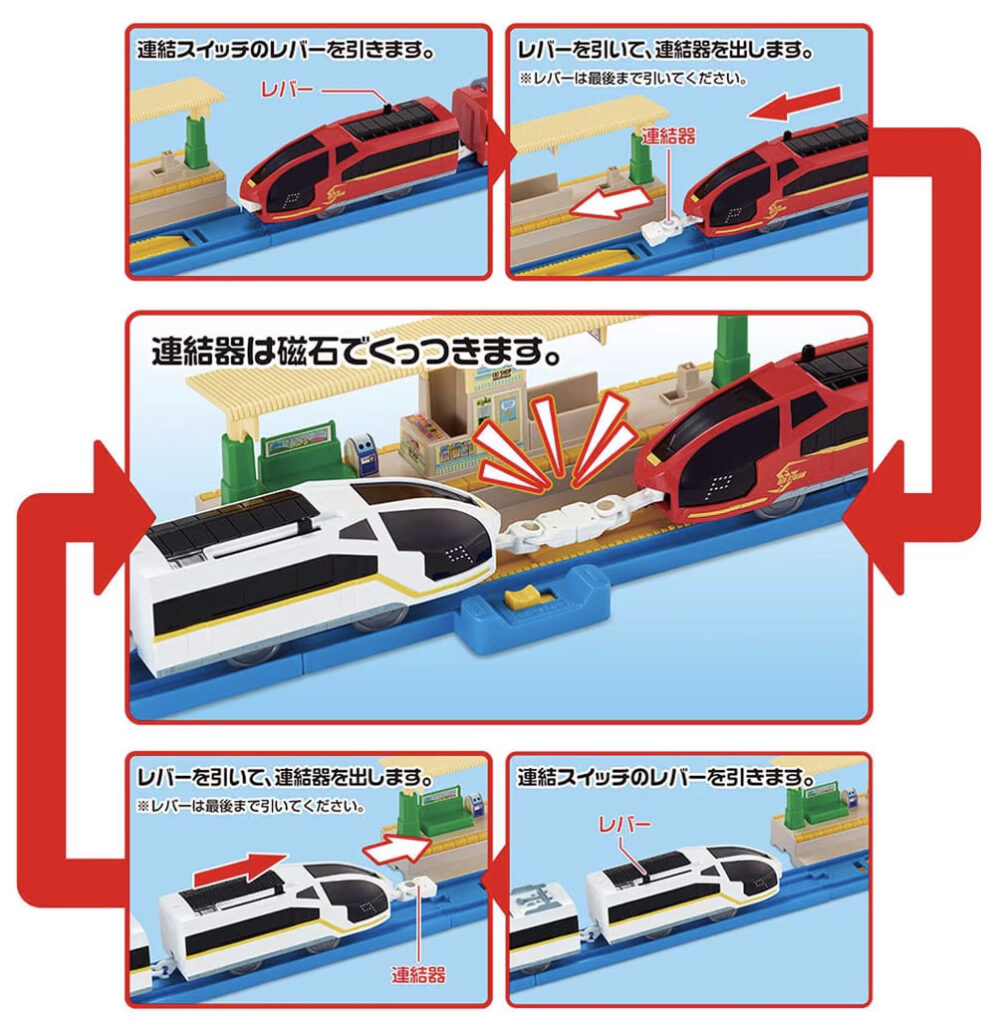 連結スイッチのレバーを引きます。

レバー

レバーを引いて、連結器を出します。
※レバーは最後まで引いてください。

連結器

連結器は磁石でくっつきます。

レバーを引いて、連結器を出します。
※レバーは最後まで引いてください。

連結器

連結スイッチのレバーを引きます。

レバー